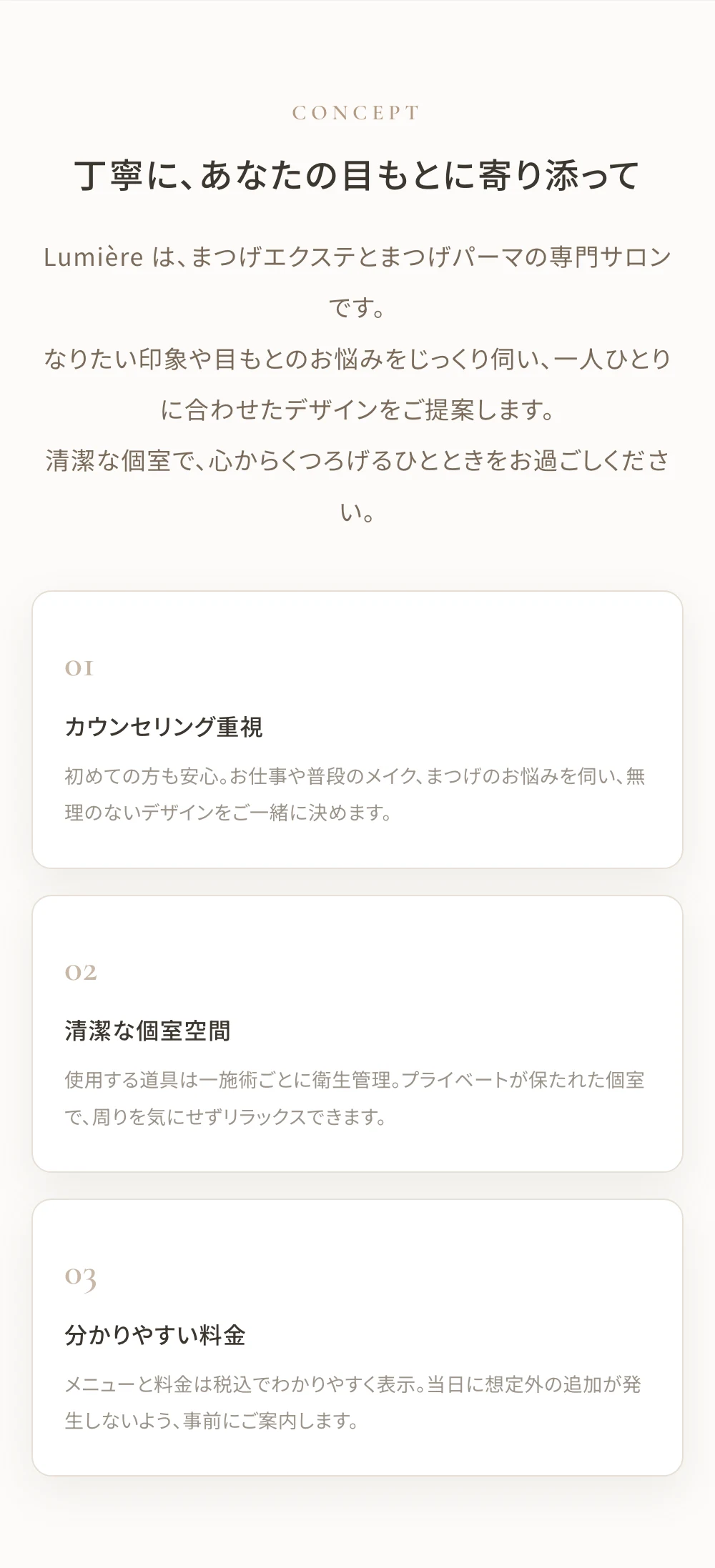 CONCEPT

丁寧に、あなたの目もとに寄り添って

Lumière は、まつげエクステとまつげパーマの専門サロンです。
なりたい印象や目もとのお悩みをじっくり伺い、一人ひとりに合わせたデザインをご提案します。
清潔な個室で、心からくつろげるひとときをお過ごしください。

01

カウンセリング重視

初めての方も安心。お仕事や普段のメイク、まつげのお悩みを伺い、無理のないデザインをご一緒に決めます。

02

清潔な個室空間

使用する道具は一施術ごとに衛生管理。プライベートが保たれた個室で、周りを気にせずリラックスできます。

03

分かりやすい料金

メニューと料金は税込でわかりやすく表示。当日に想定外の追加が発生しないよう、事前にご案内します。